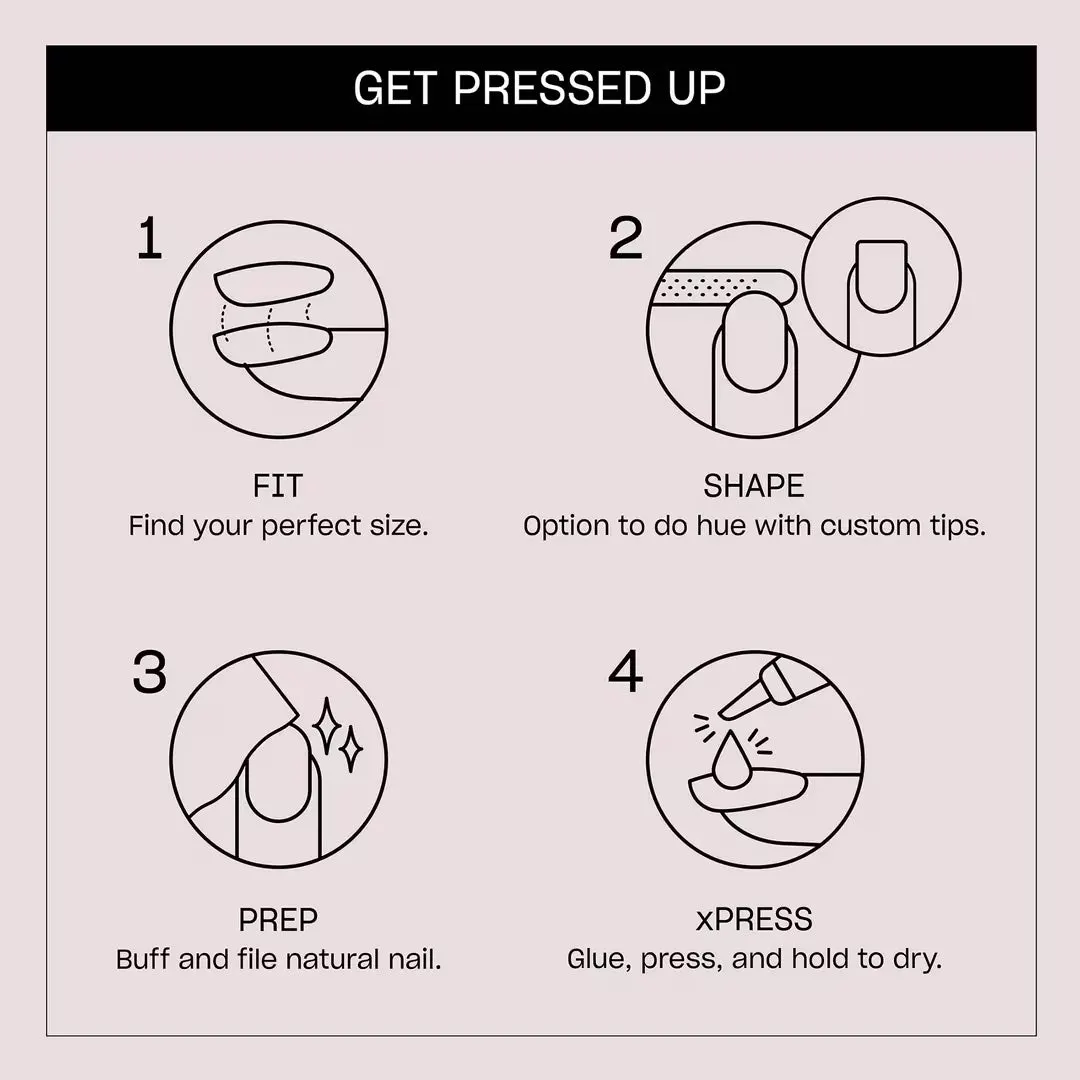 GET PRESSED UP

1

FIT
Find your perfect size.

2

SHAPE
Option to do hue with custom tips.

3

PREP
Buff and file natural nail.

4

xPRESS
Glue, press, and hold to dry.