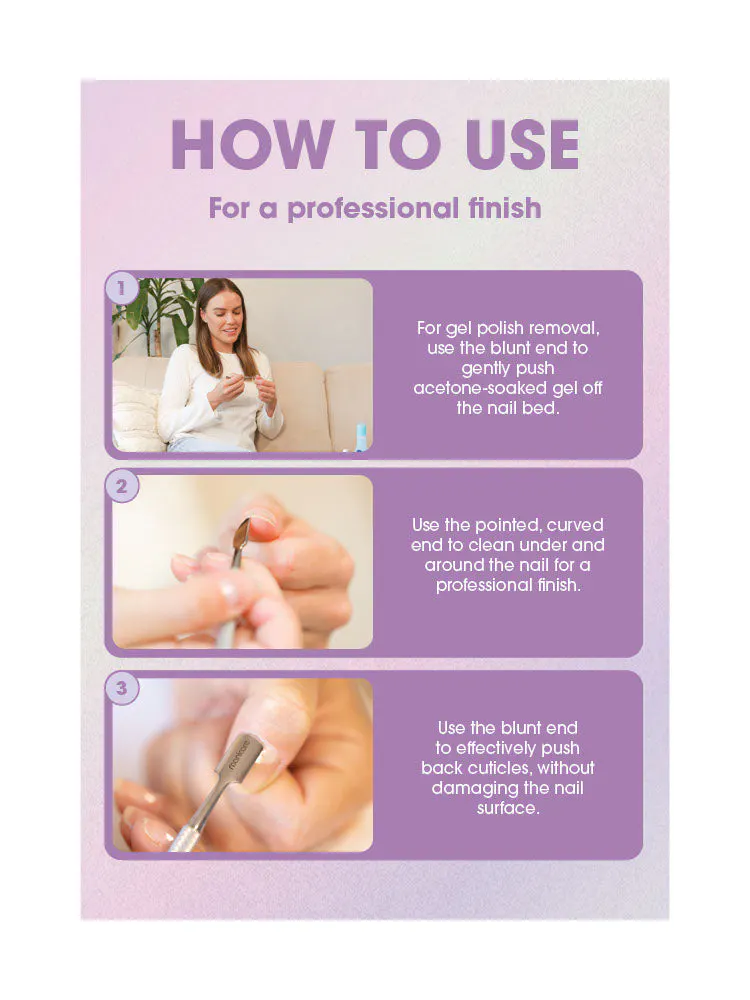 HOW TO USE

For a professional finish

1

For gel polish removal, use the blunt end to gently push acetone-soaked gel off the nail bed.

2

Use the pointed, curved end to clean under and around the nail for a professional finish.

3

manicare

Use the blunt end to effectively push back cuticles, without damaging the nail surface.