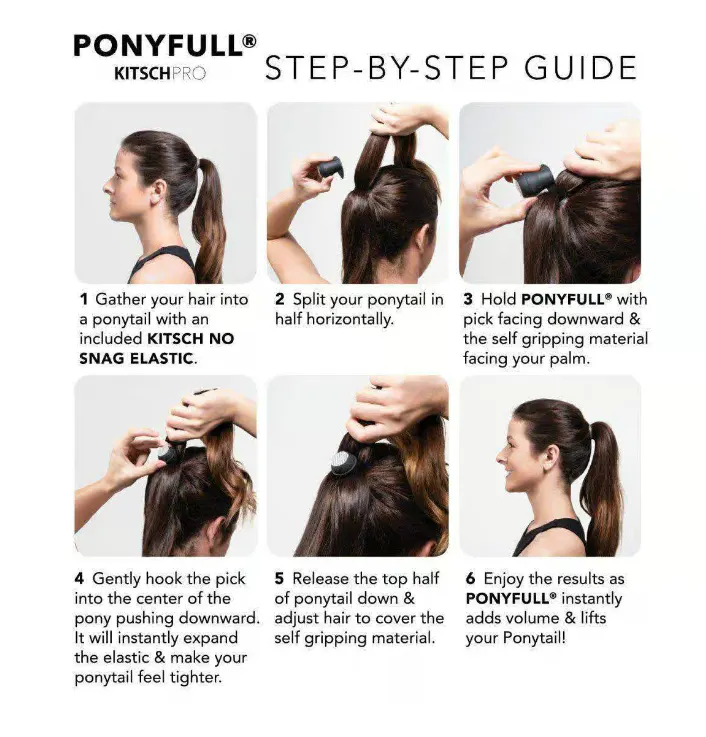 PONYFULL®
KITSCHPRO

STEP-BY-STEP GUIDE

1 Gather your hair into a ponytail with an included KITSCH NO SNAG ELASTIC.

2 Split your ponytail in half horizontally.

3 Hold PONYFULL® with pick facing downward & the self gripping material facing your palm.

4 Gently hook the pick into the center of the pony pushing downward. It will instantly expand the elastic & make your ponytail feel tighter.

5 Release the top half of ponytail down & adjust hair to cover the self gripping material.

6 Enjoy the results as PONYFULL® instantly adds volume & lifts your Ponytail!