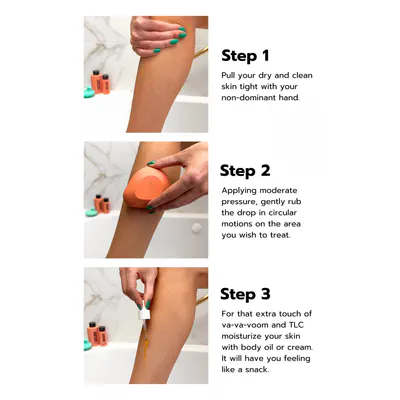 Step 1

Pull your dry and clean skin tight with your non-dominant hand.

Step 2

Applying moderate pressure, gently rub the drop in circular motions on the area you wish to treat.

Step 3

For that extra touch of va-va-voom and TLC moisturize your skin with body oil or cream. It will have you feeling like a snack.