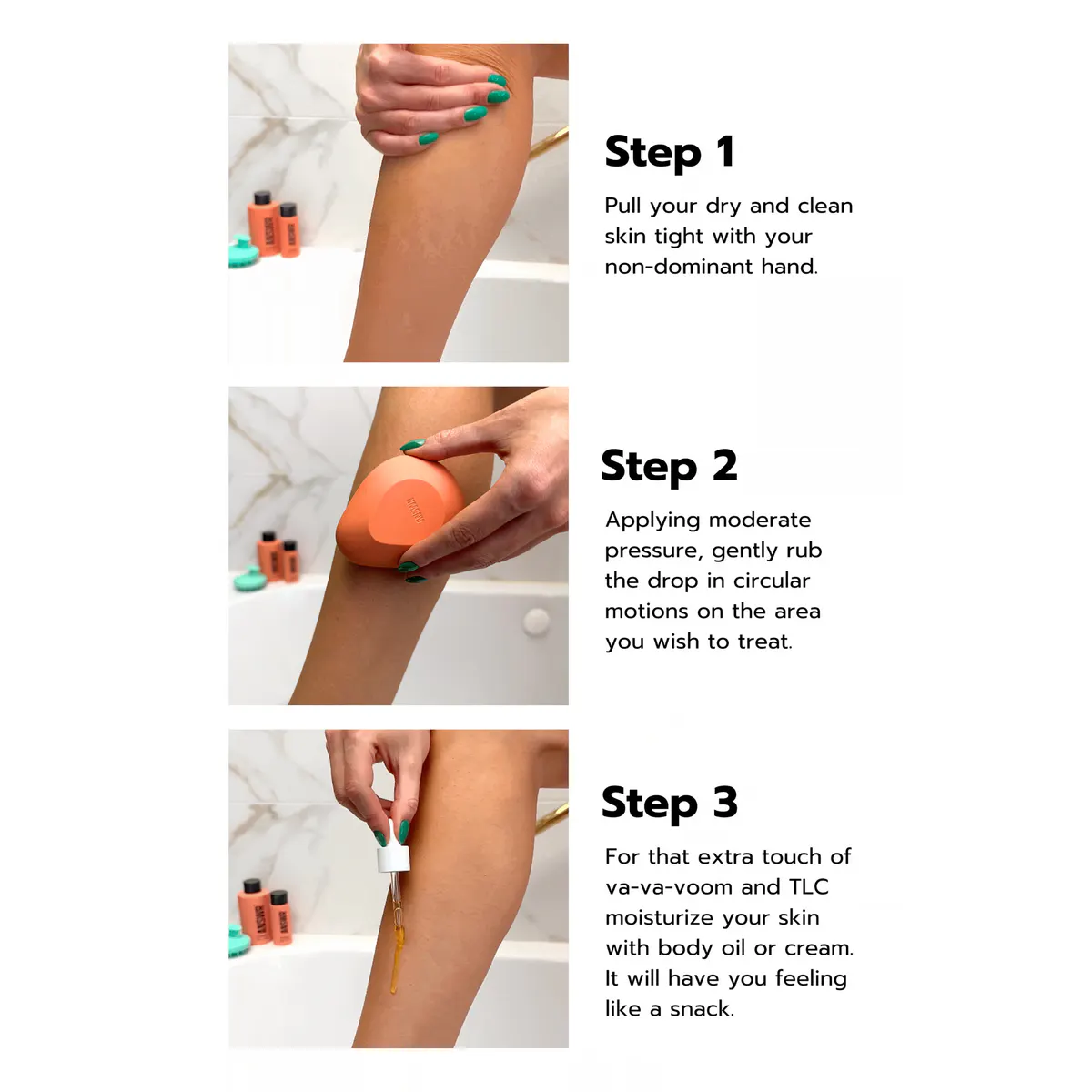 Step 1

Pull your dry and clean skin tight with your non-dominant hand.

Step 2

Applying moderate pressure, gently rub the drop in circular motions on the area you wish to treat.

Step 3

For that extra touch of va-va-voom and TLC moisturize your skin with body oil or cream. It will have you feeling like a snack.