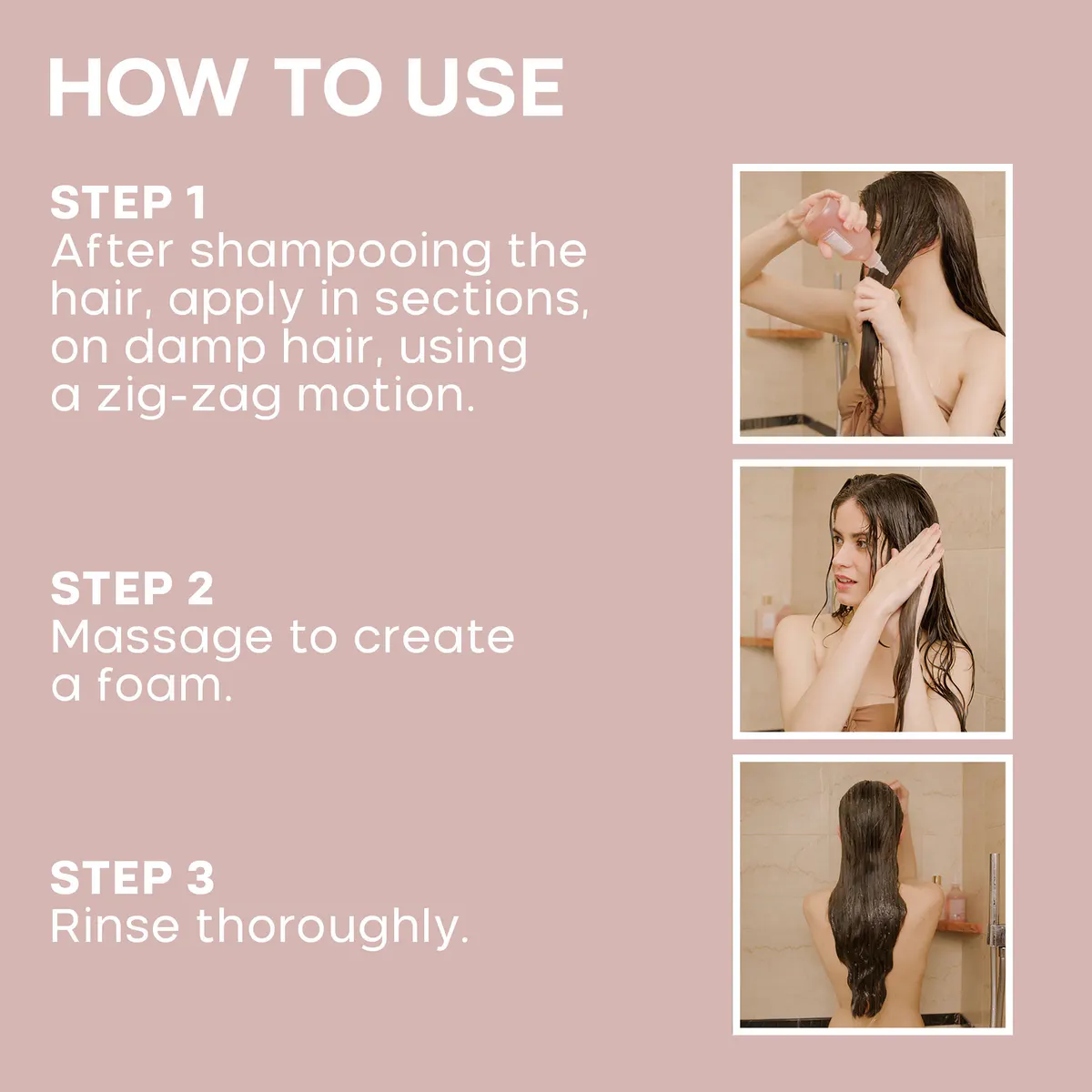 HOW TO USE

STEP 1
After shampooing the hair, apply in sections, on damp hair, using a zig-zag motion.

STEP 2
Massage to create a foam.

STEP 3
Rinse thoroughly.